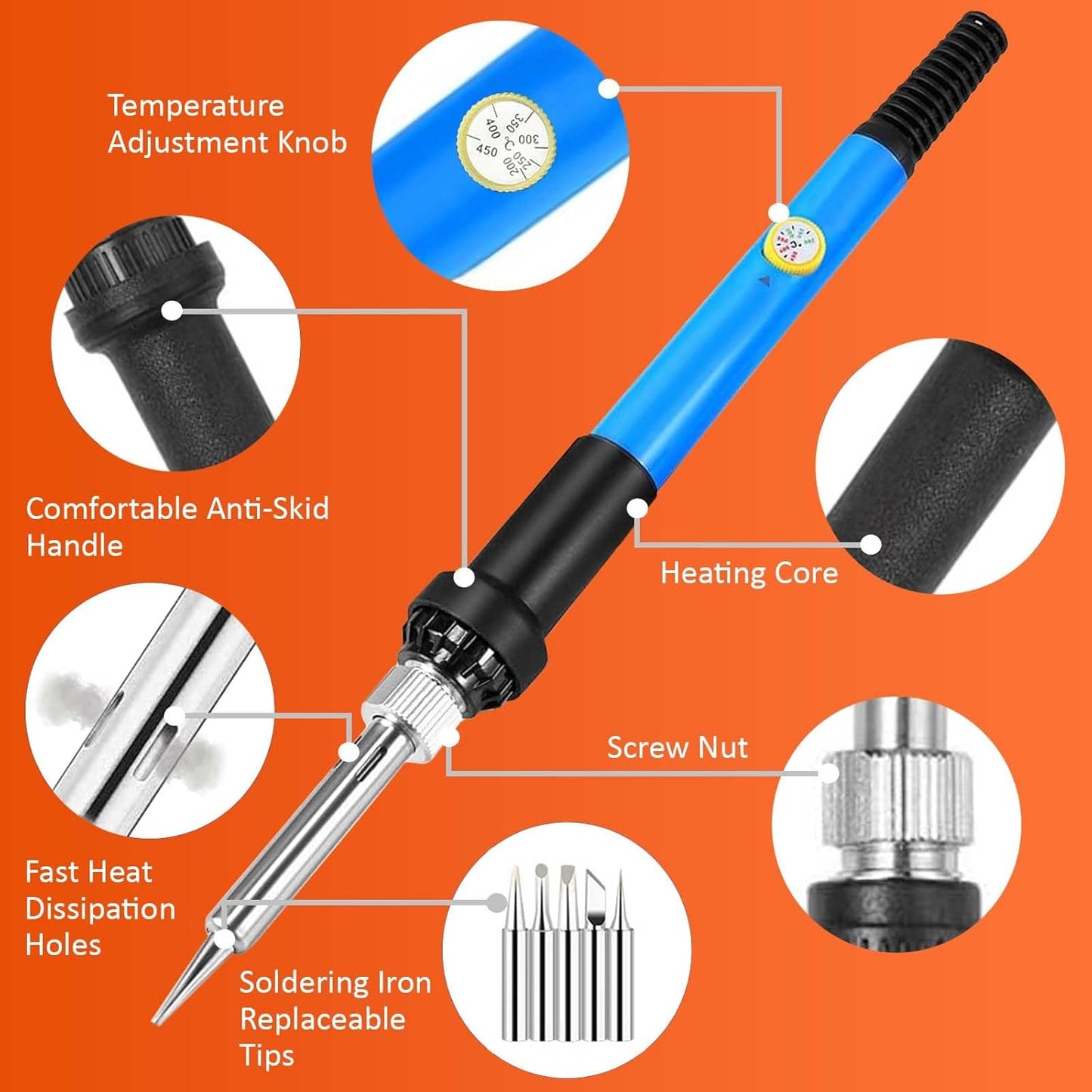 Temperature Adjustment Knob

450 400 350 300 250 200 °C

Comfortable Anti-Skid Handle

Heating Core

Screw Nut

Fast Heat Dissipation Holes

Soldering Iron Replaceable Tips